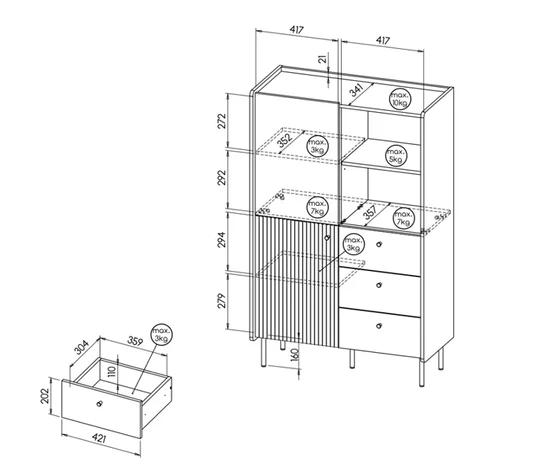 417
417
21
341
max. 10kg
272
352
max. 3kg
max. 5kg
292
max. 7kg
357
max. 7kg
294
max. 3kg
279
160
304
359
max. 3kg
110
202
421